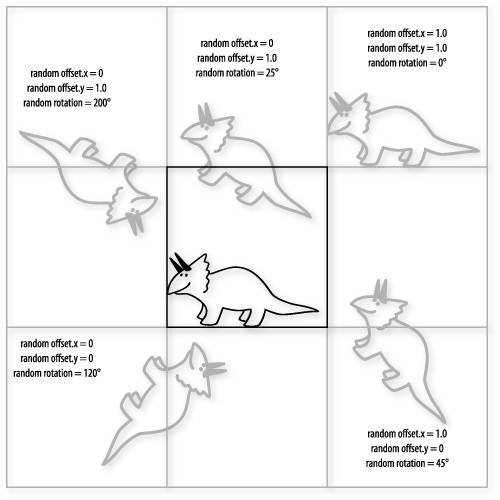 random offset.x = 0
random offset.y = 1.0
random rotation = 200°

random offset.x = 0
random offset.y = 1.0
random rotation = 25°

random offset.x = 1.0
random offset.y = 1.0
random rotation = 0°

random offset.x = 0
random offset.y = 0
random rotation = 120°

random offset.x = 1.0
random offset.y = 0
random rotation = 45°