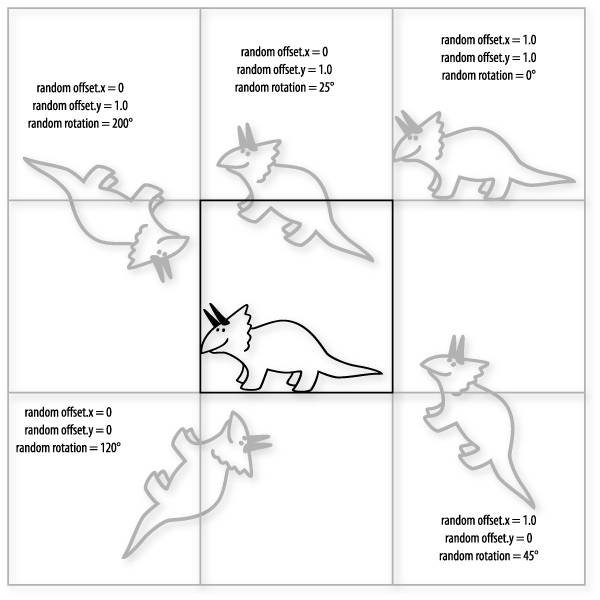 random offset.x = 0
random offset.y = 1.0
random rotation = 200°

random offset.x = 0
random offset.y = 1.0
random rotation = 25°

random offset.x = 1.0
random offset.y = 1.0
random rotation = 0°

random offset.x = 0
random offset.y = 0
random rotation = 120°

random offset.x = 1.0
random offset.y = 0
random rotation = 45°